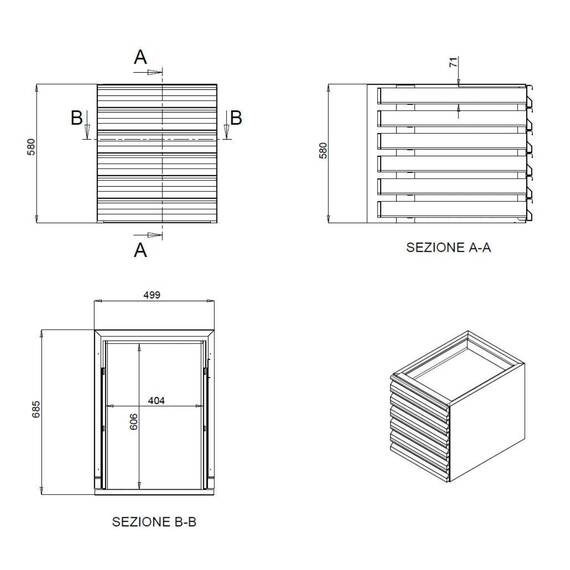 A

B

B

580

A

71

580

SEZIONE A-A

499

685

404

606

SEZIONE B-B