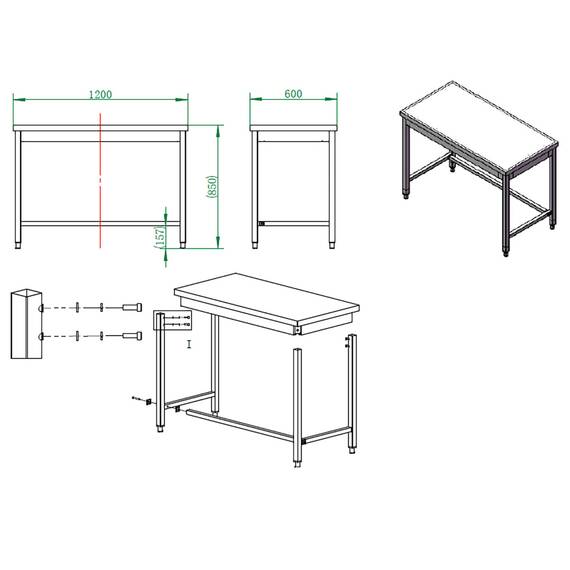 1200
600
(850)
(157)
I