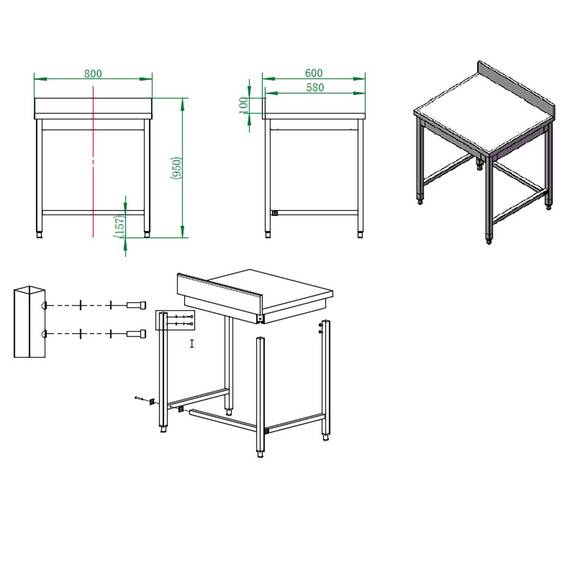 800
(950)
(157)
600
580
100
I