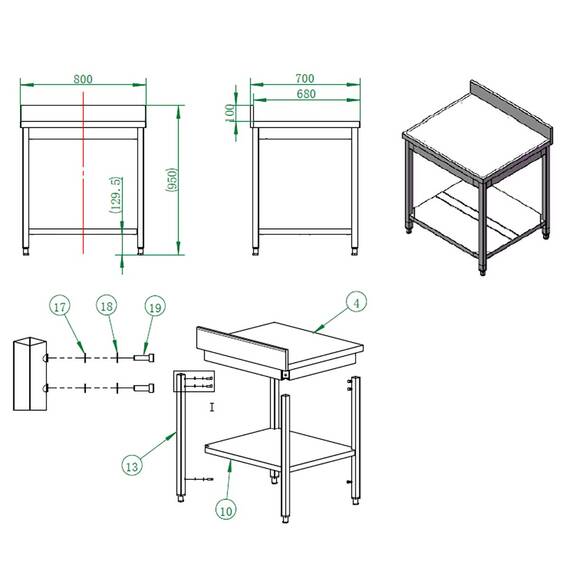 800

(129.5)

(950)

700

680

100

17

18

19

4

I

13

10