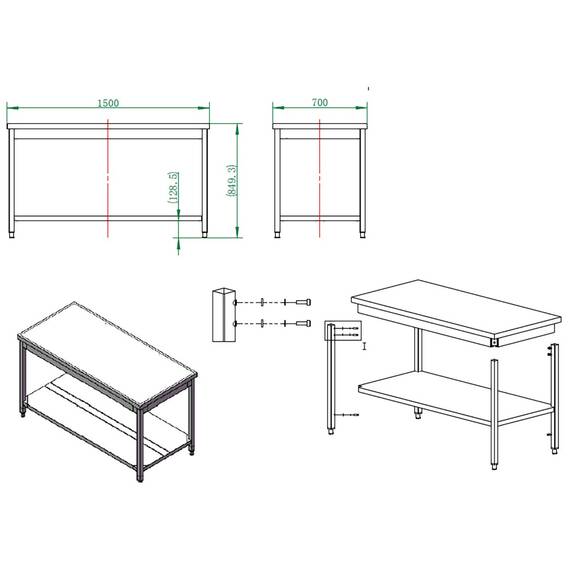 1500

700

(128.5)

(849.3)

I