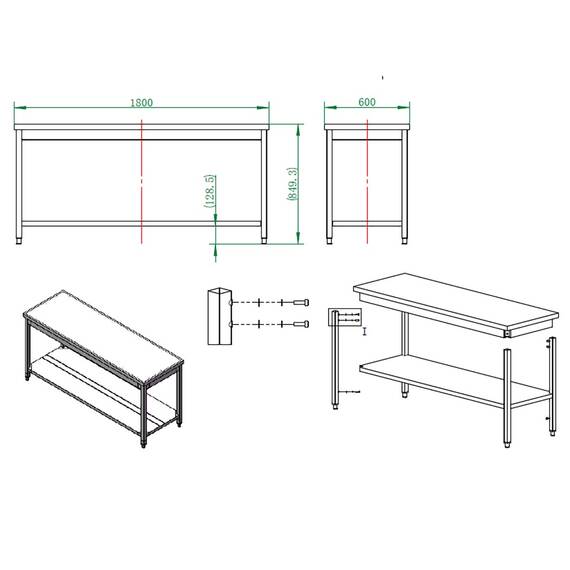 1800

600

(128.5)

(849.3)

I