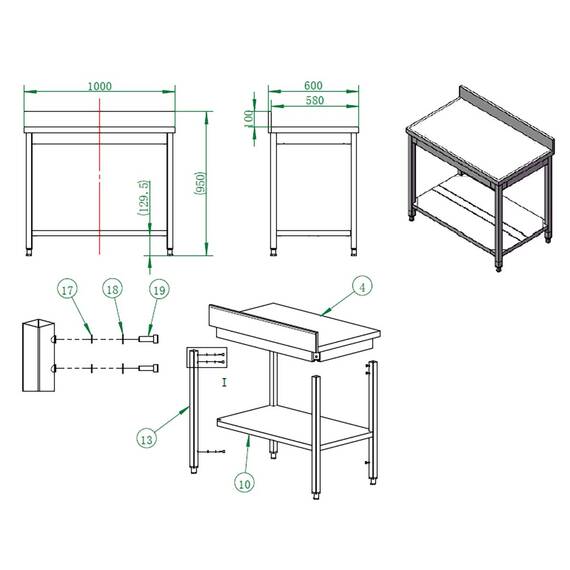 1000
(129.5)
(950)
600
580
100
17
18
19
4
I
13
10