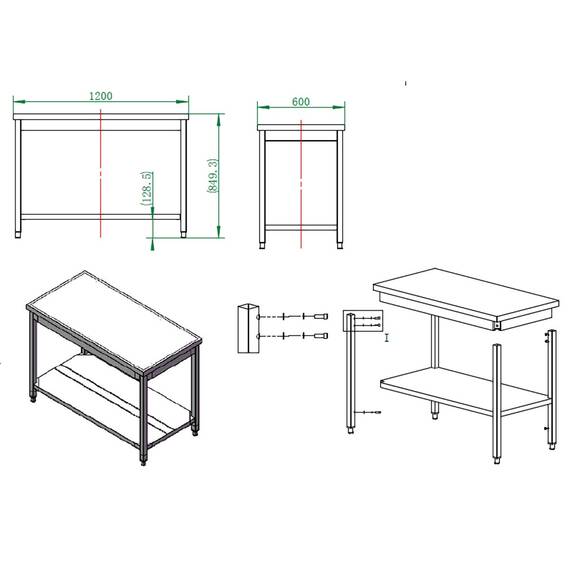 1200

(128.5)

(849.3)

600

I