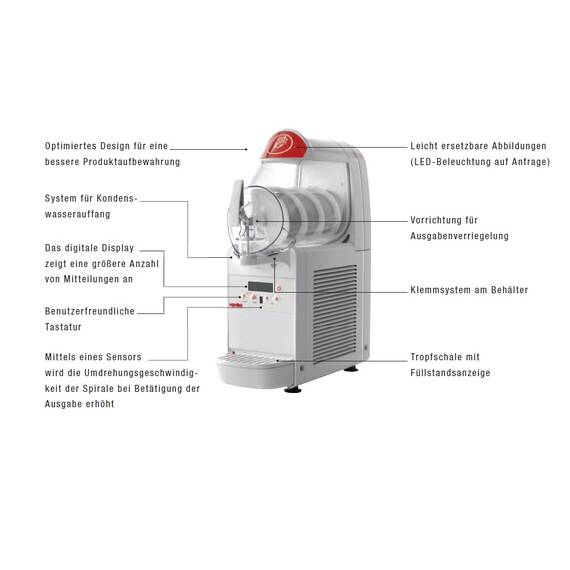 Optimiertes Design für eine bessere Produktaufbewahrung

System für Kondenswasserauffang

Das digitale Display zeigt eine größere Anzahl von Mitteilungen an

Benutzerfreundliche Tastatur

Mittels eines Sensors wird die Umdrehungsgeschwindigkeit der Spirale bei Betätigung der Ausgabe erhöht

Leicht ersetzbare Abbildungen (LED-Beleuchtung auf Anfrage)

Vorrichtung für Ausgabenverriegelung

Klemmsystem am Behälter

Tropfschale mit Füllstandsanzeige