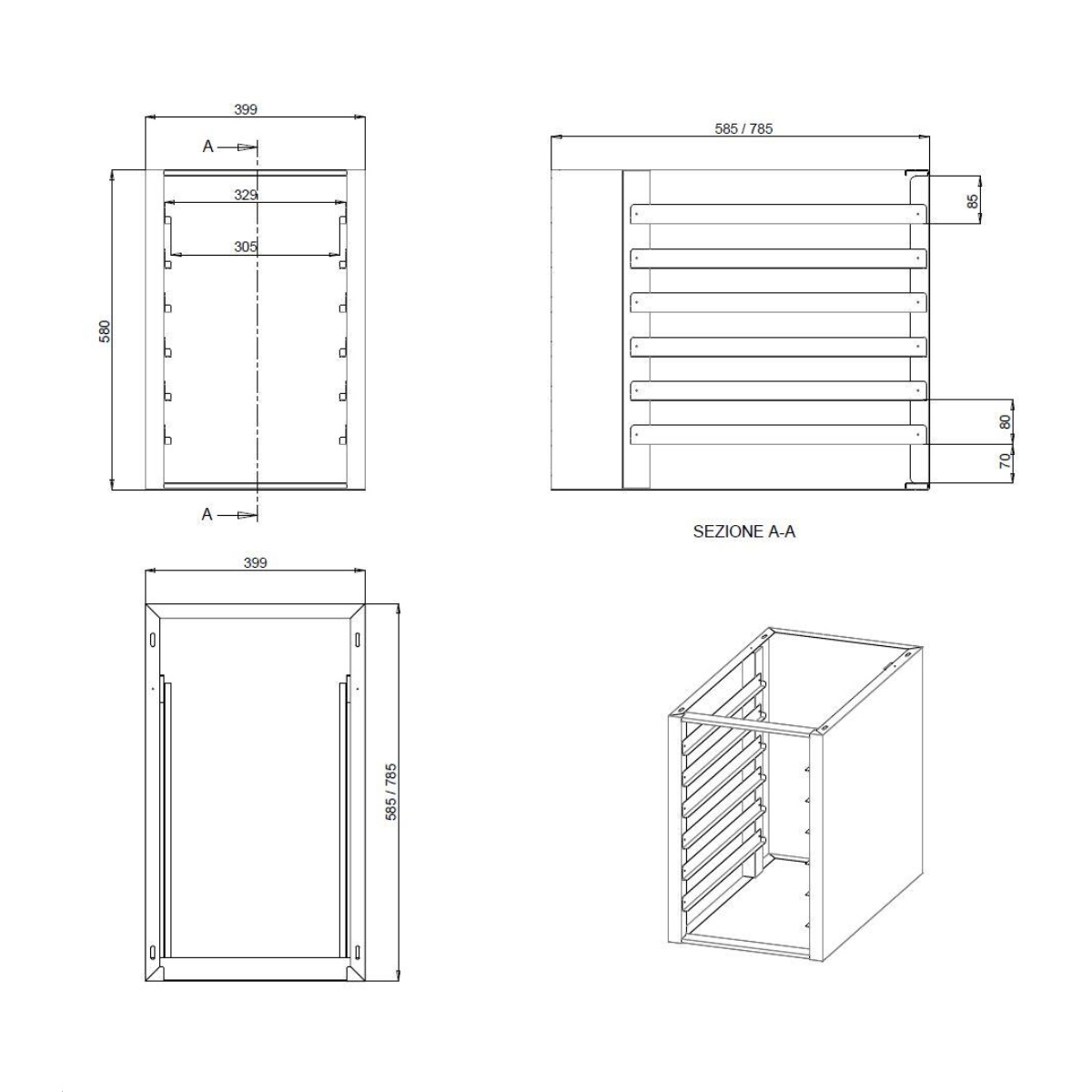 399

A

329

305

580

A

585 / 785

85

80

70

SEZIONE A-A

399

585 / 785