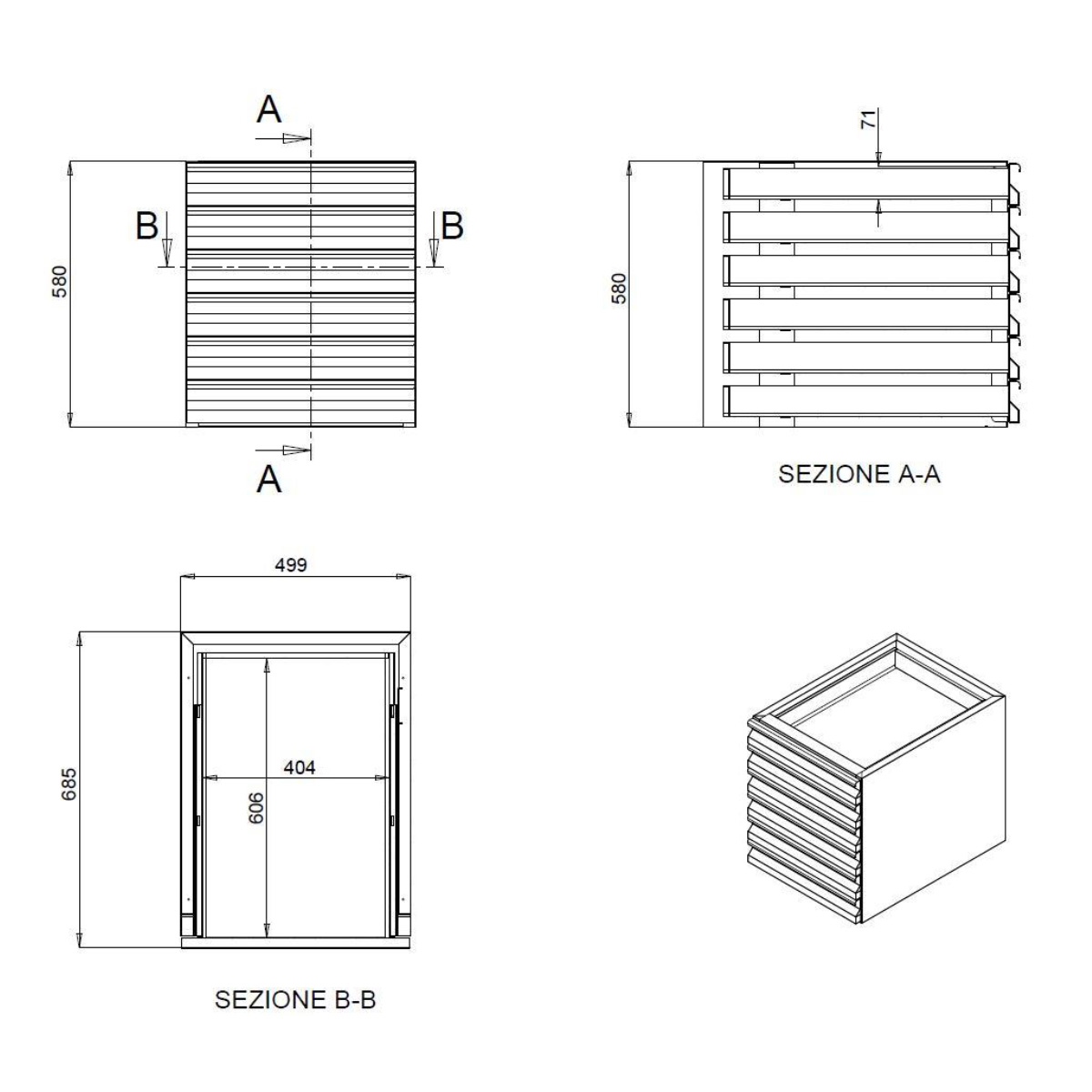 A

B

B

580

A

71

580

SEZIONE A-A

499

685

404

606

SEZIONE B-B