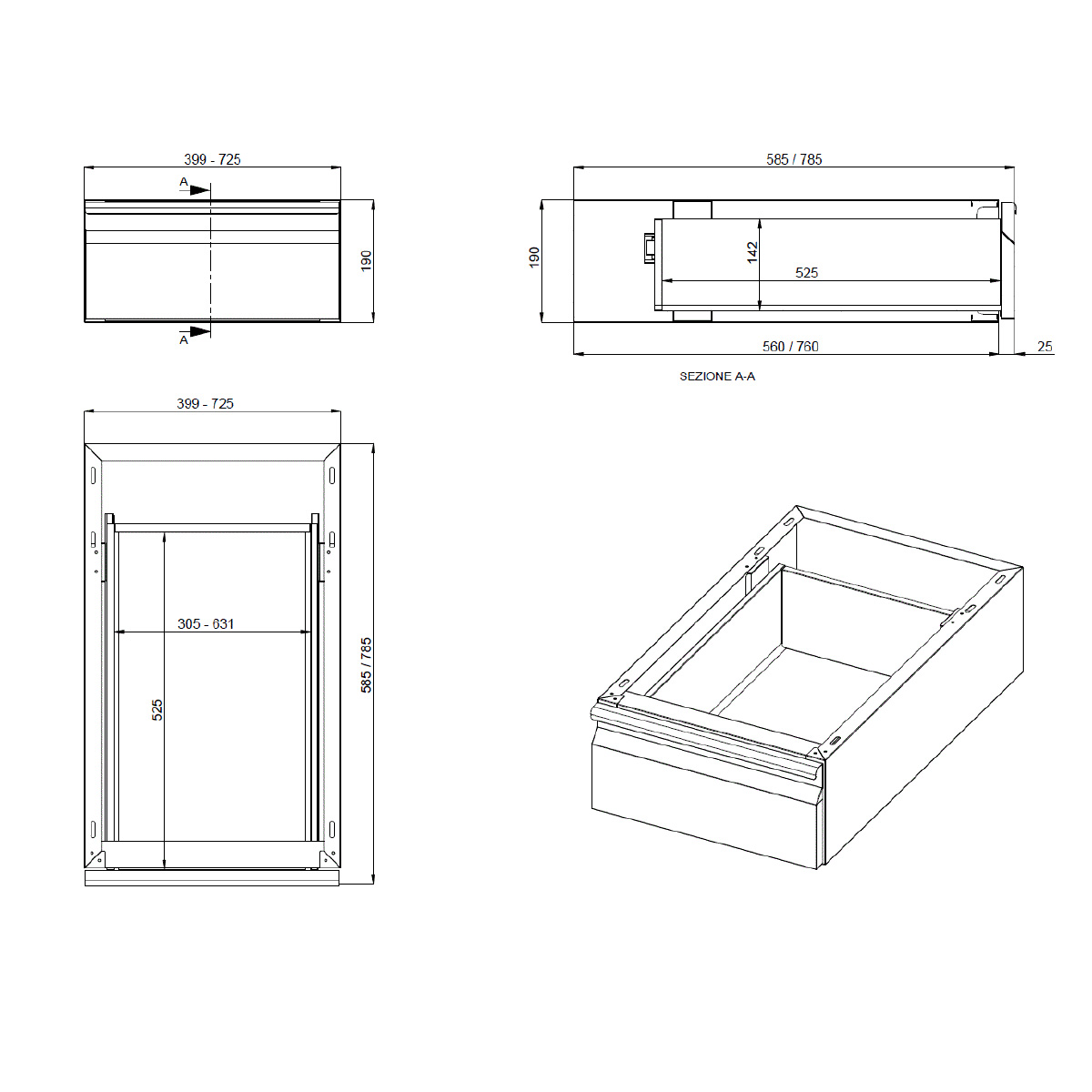 399 - 725

A

190

A

585 / 785

190

142

525

560 / 760

25

SEZIONE A-A

399 - 725

305 - 631

525

585 / 785