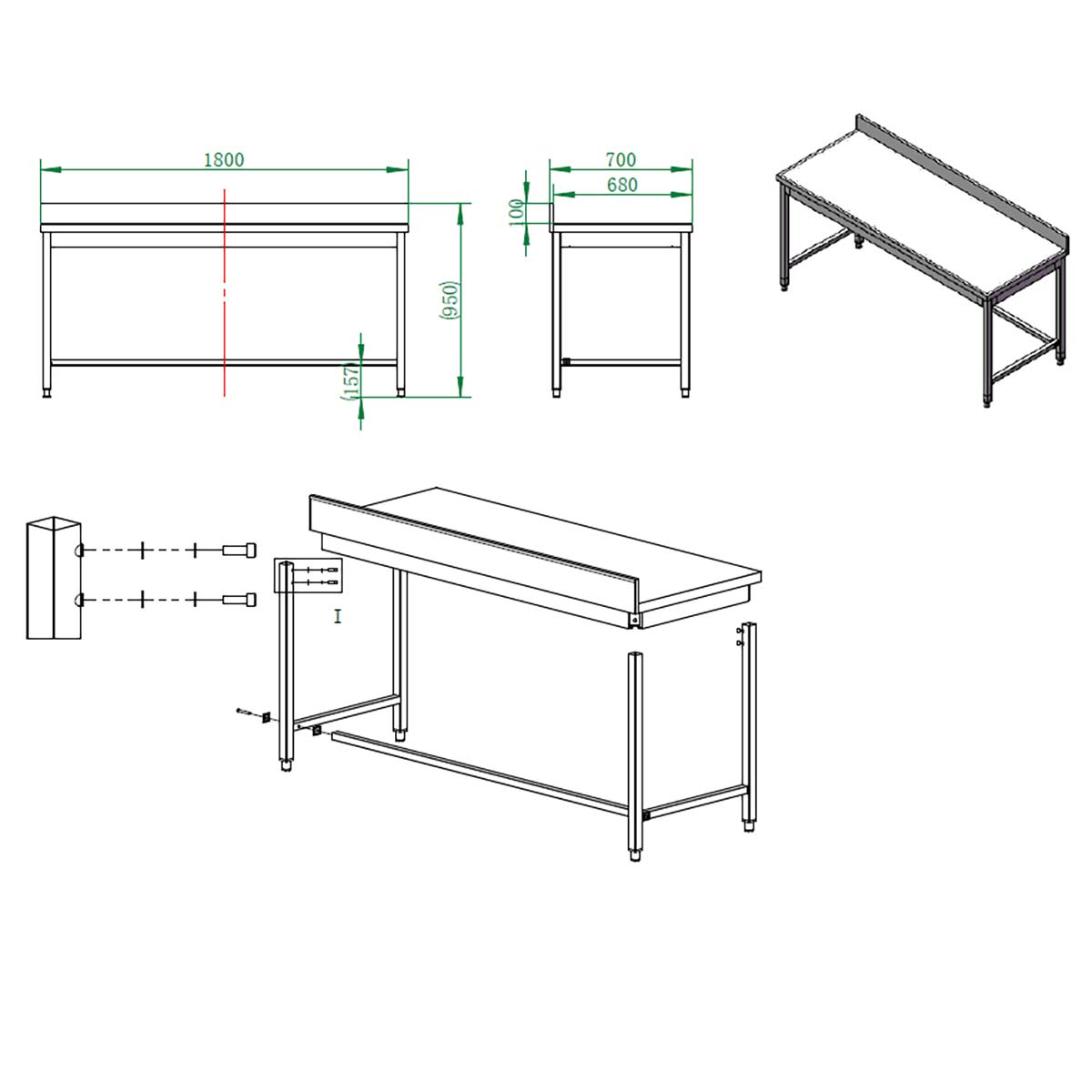 1800

(950)

(157)

700

680

100

I