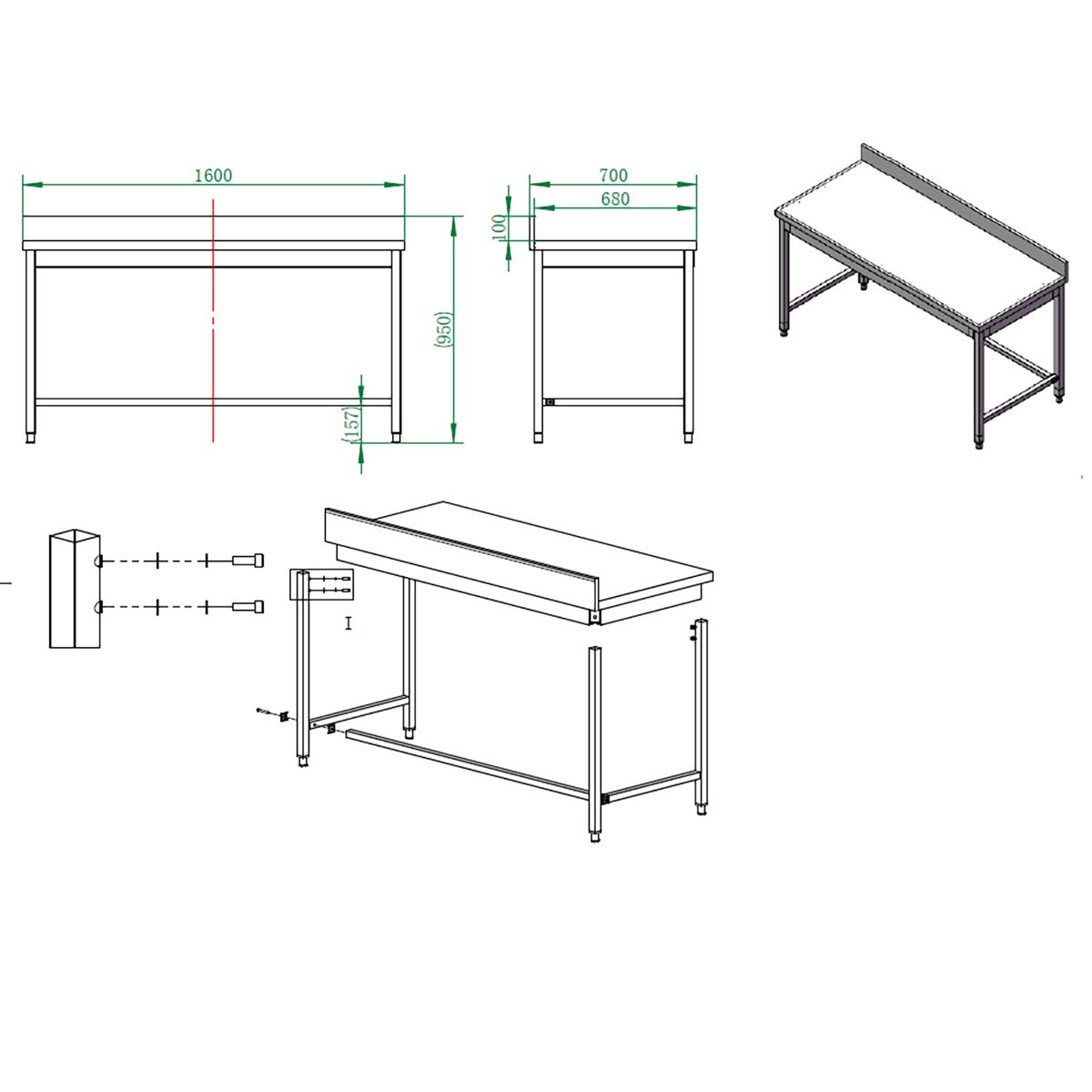 1600
(950)
(157)
700
680
100
I