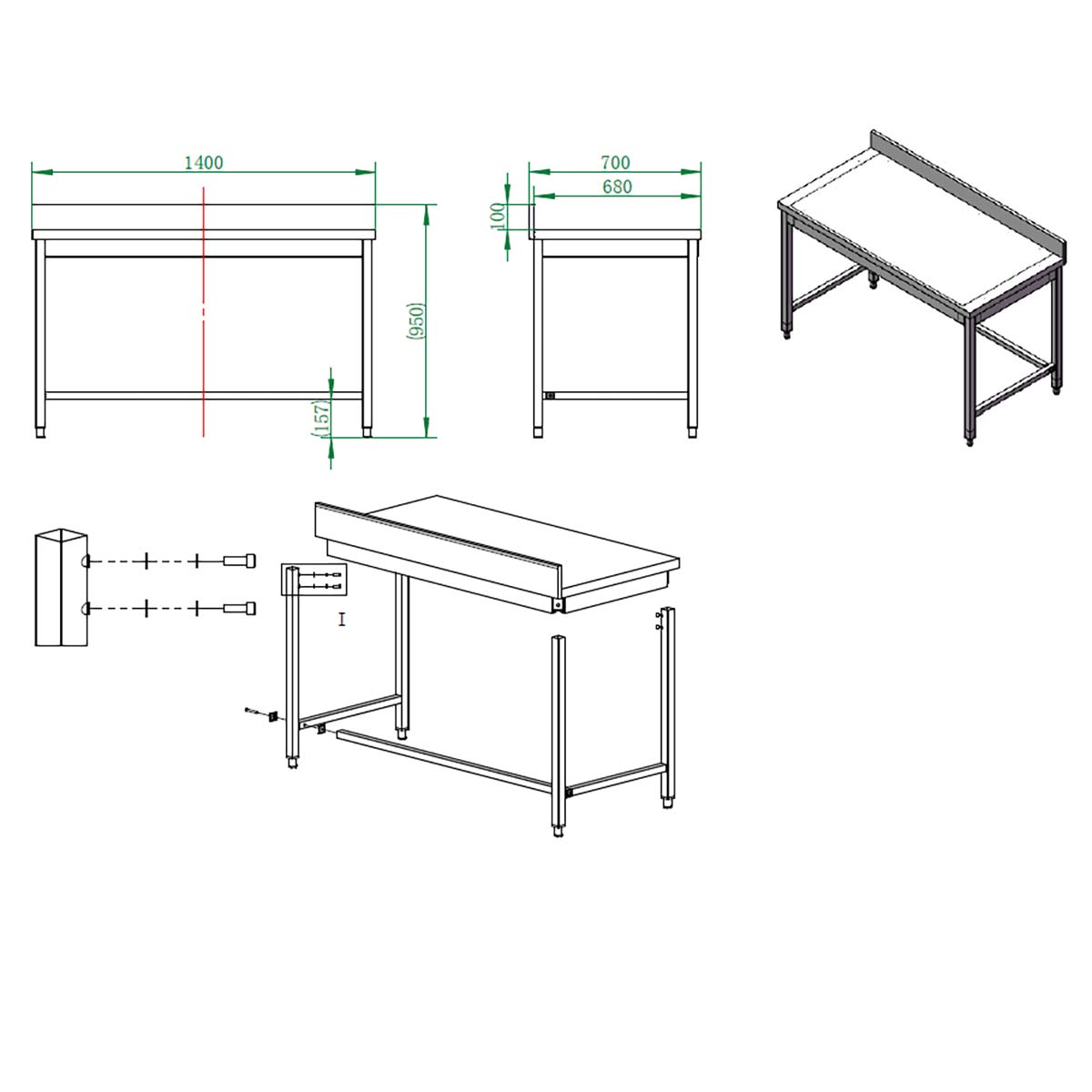 1400

(950)

(157)

700

680

100

I