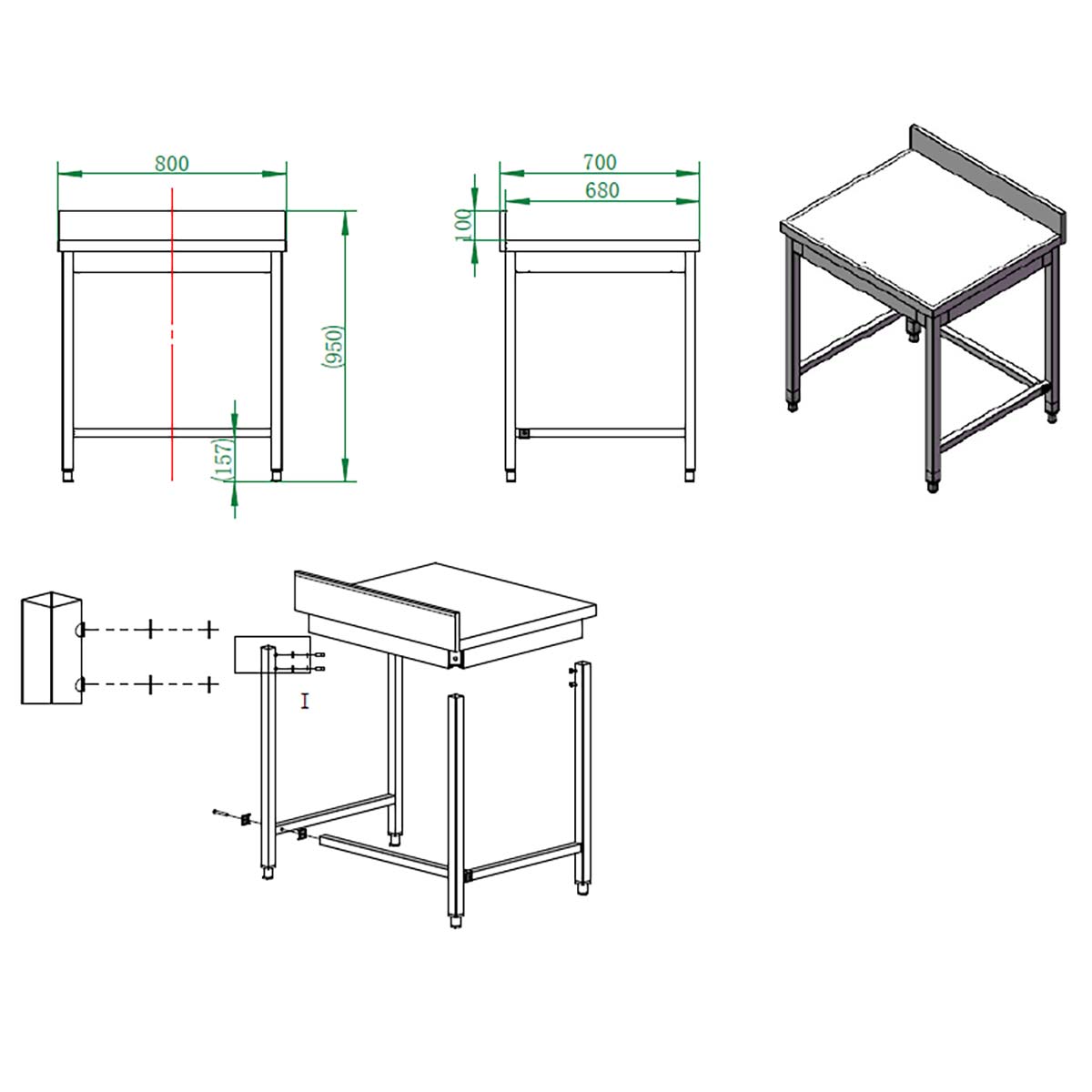 800

(950)

(157)

700

680

100

I