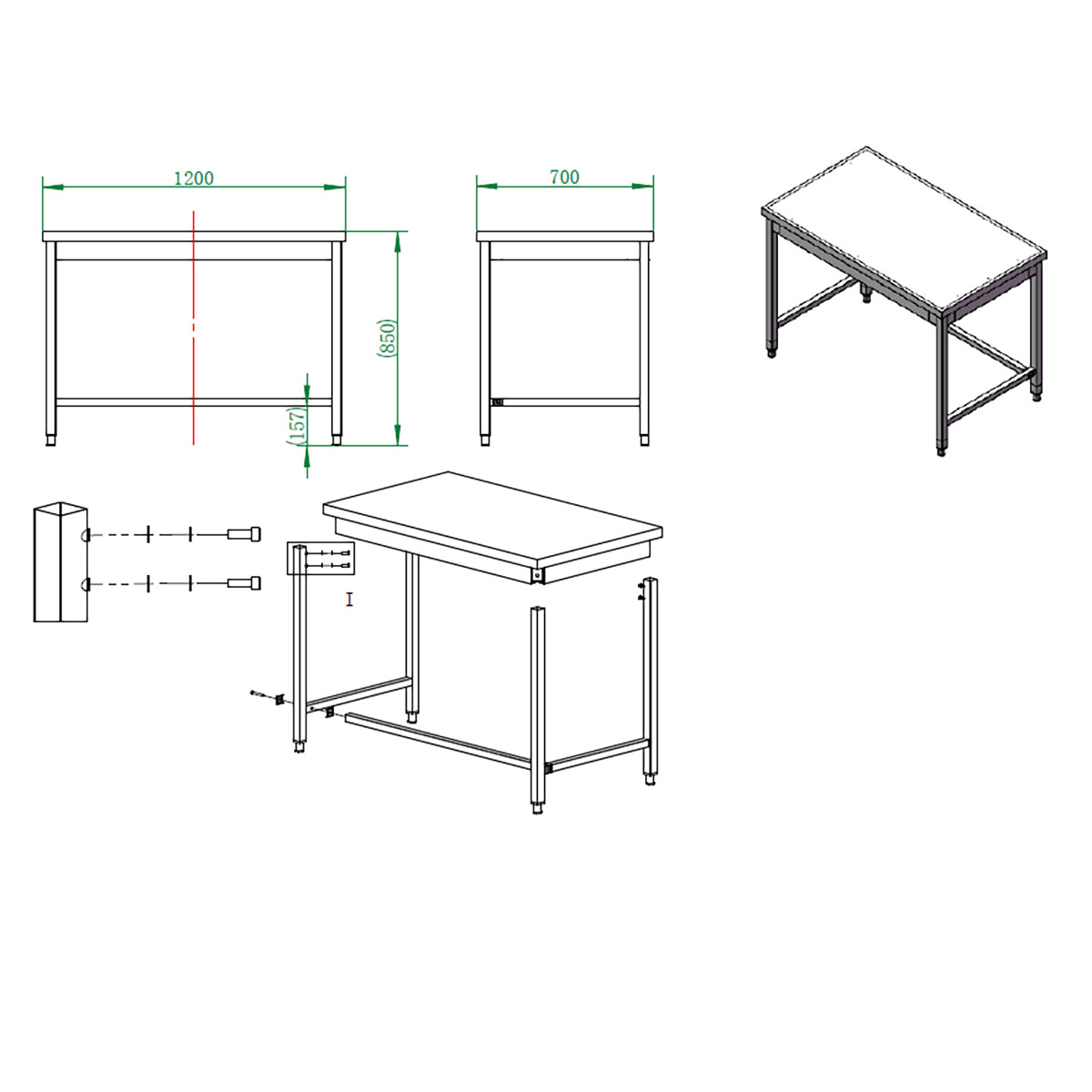 1200

700

(850)

(157)

I