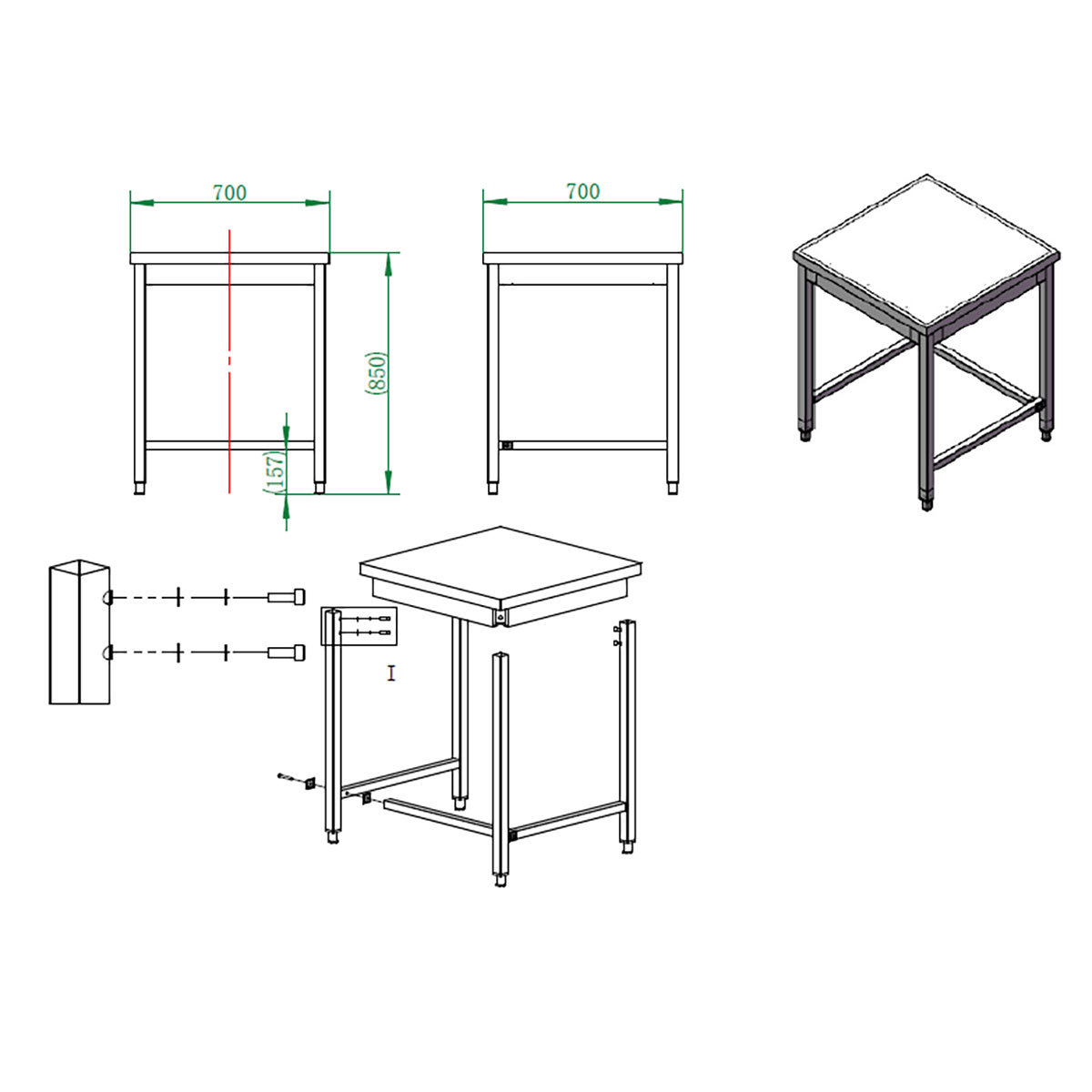 700

(850)

(157)

700

I