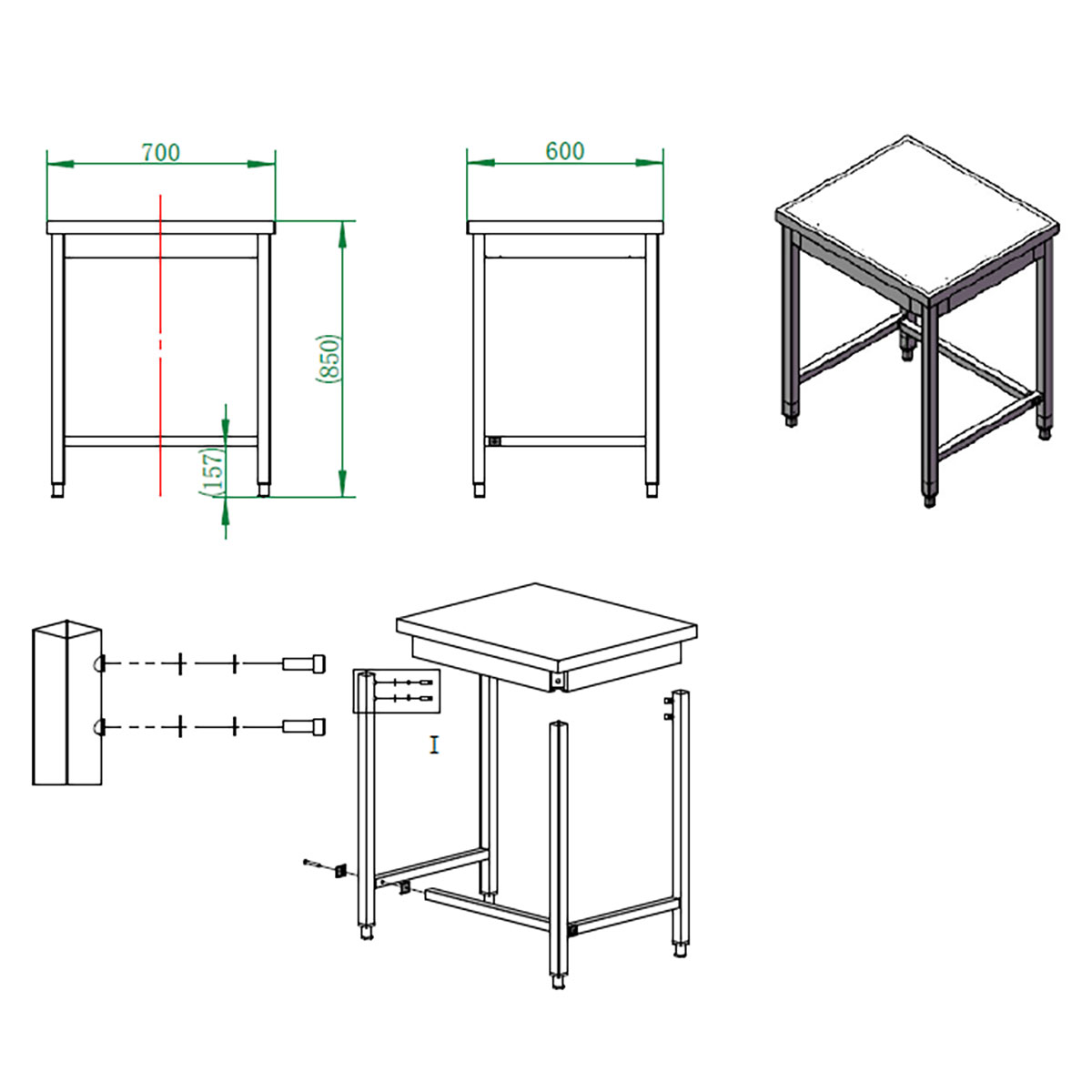 700

(850)

(157)

600

I