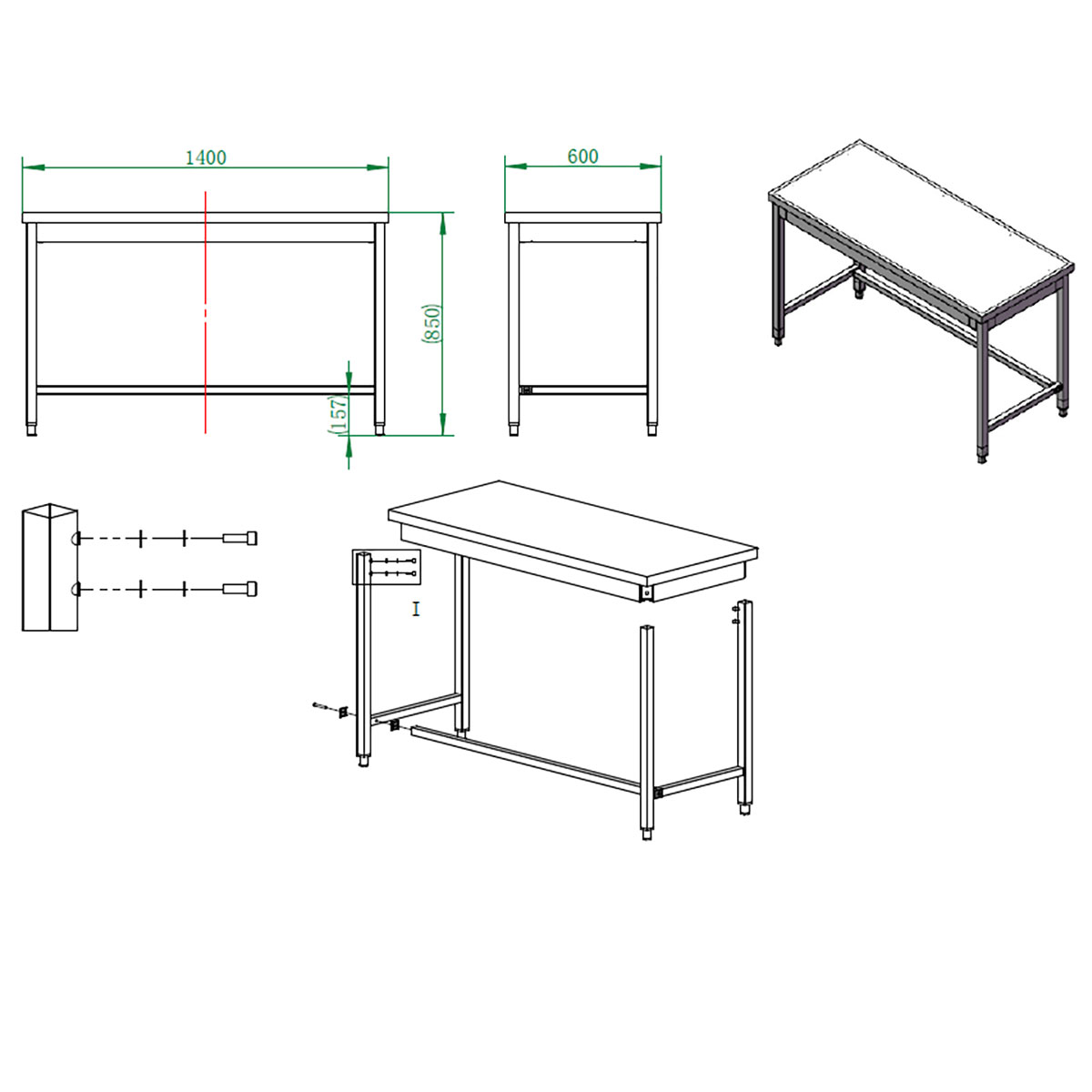 1400

600

(850)

(157)

I