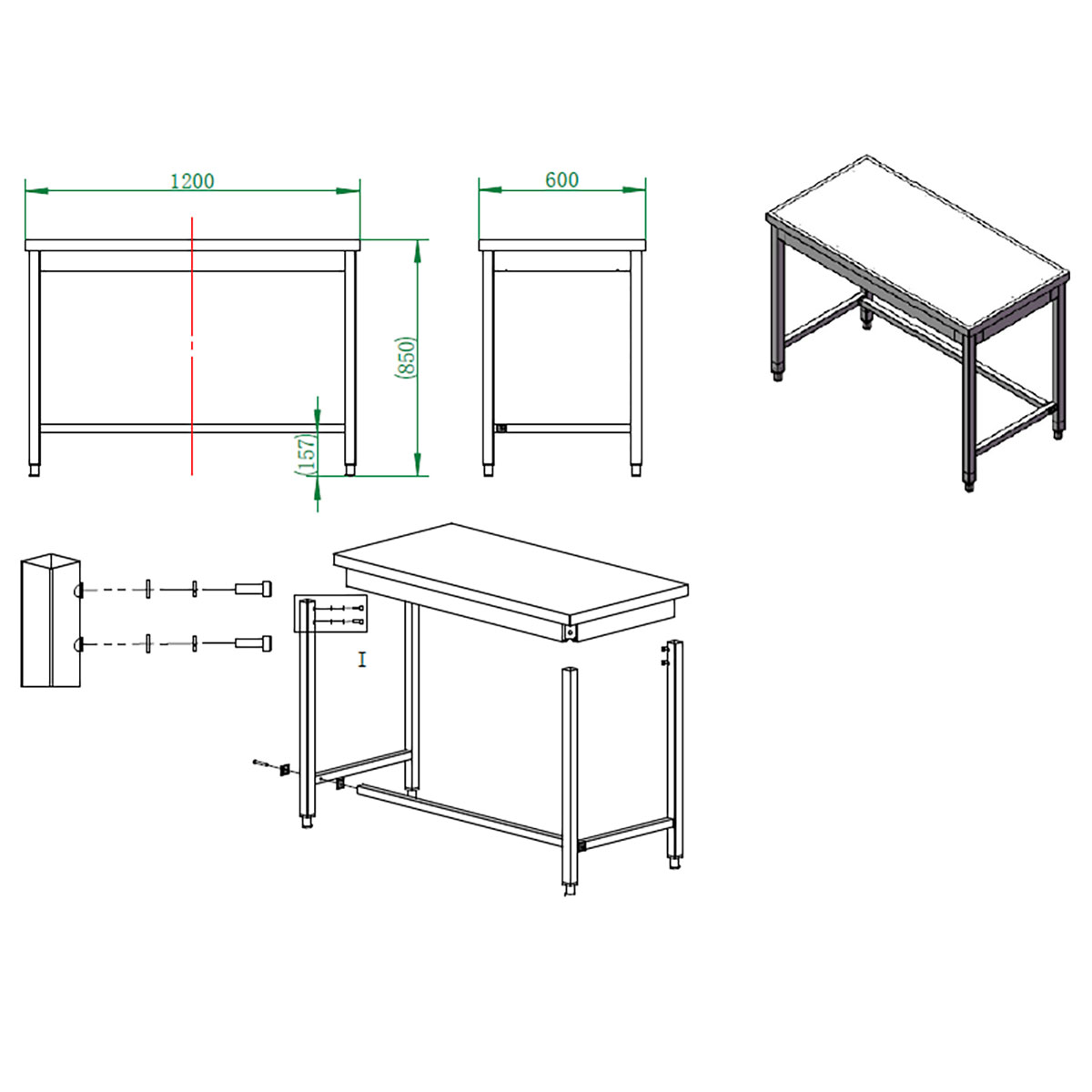 1200

600

(850)

(157)

I