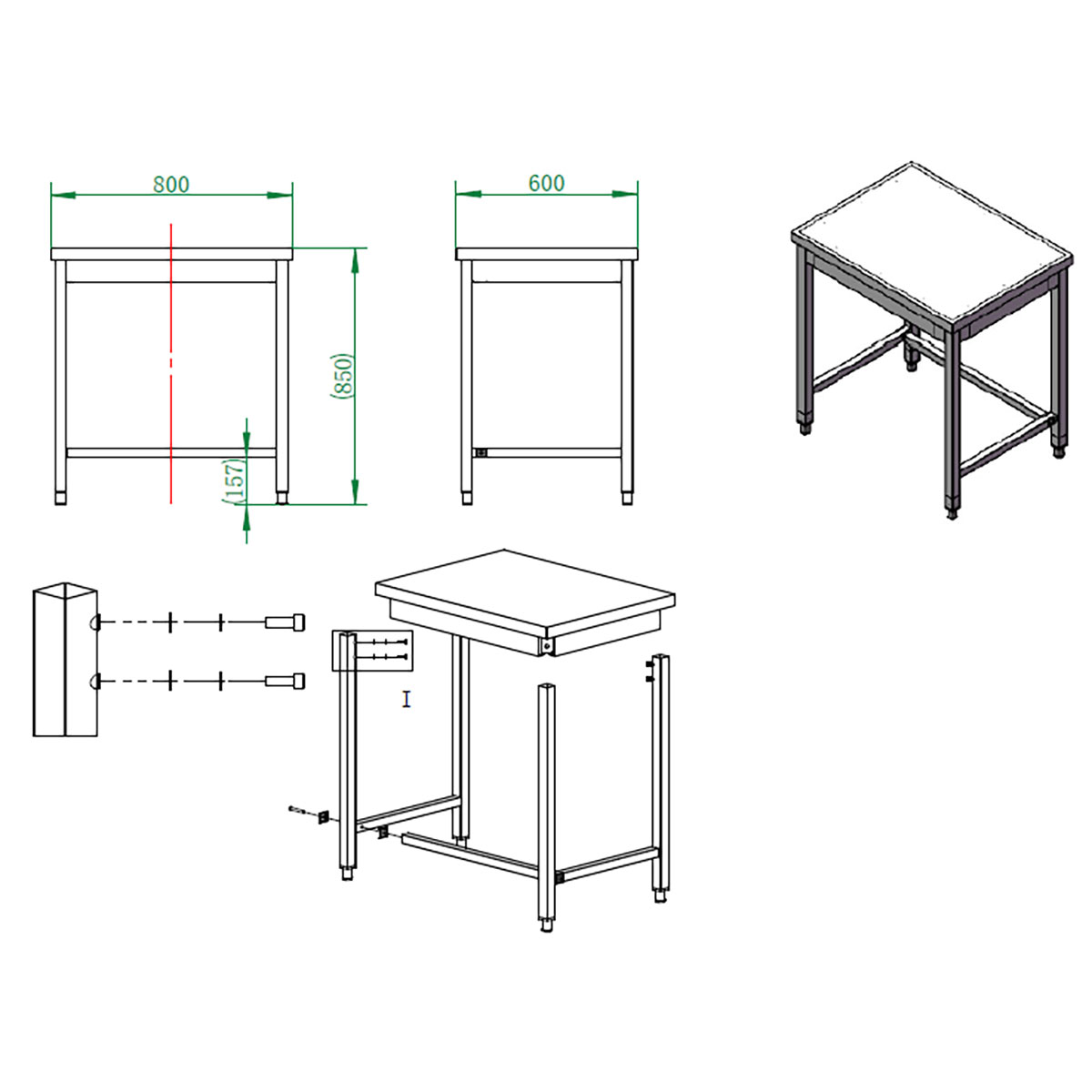 800

600

(850)

(157)

I