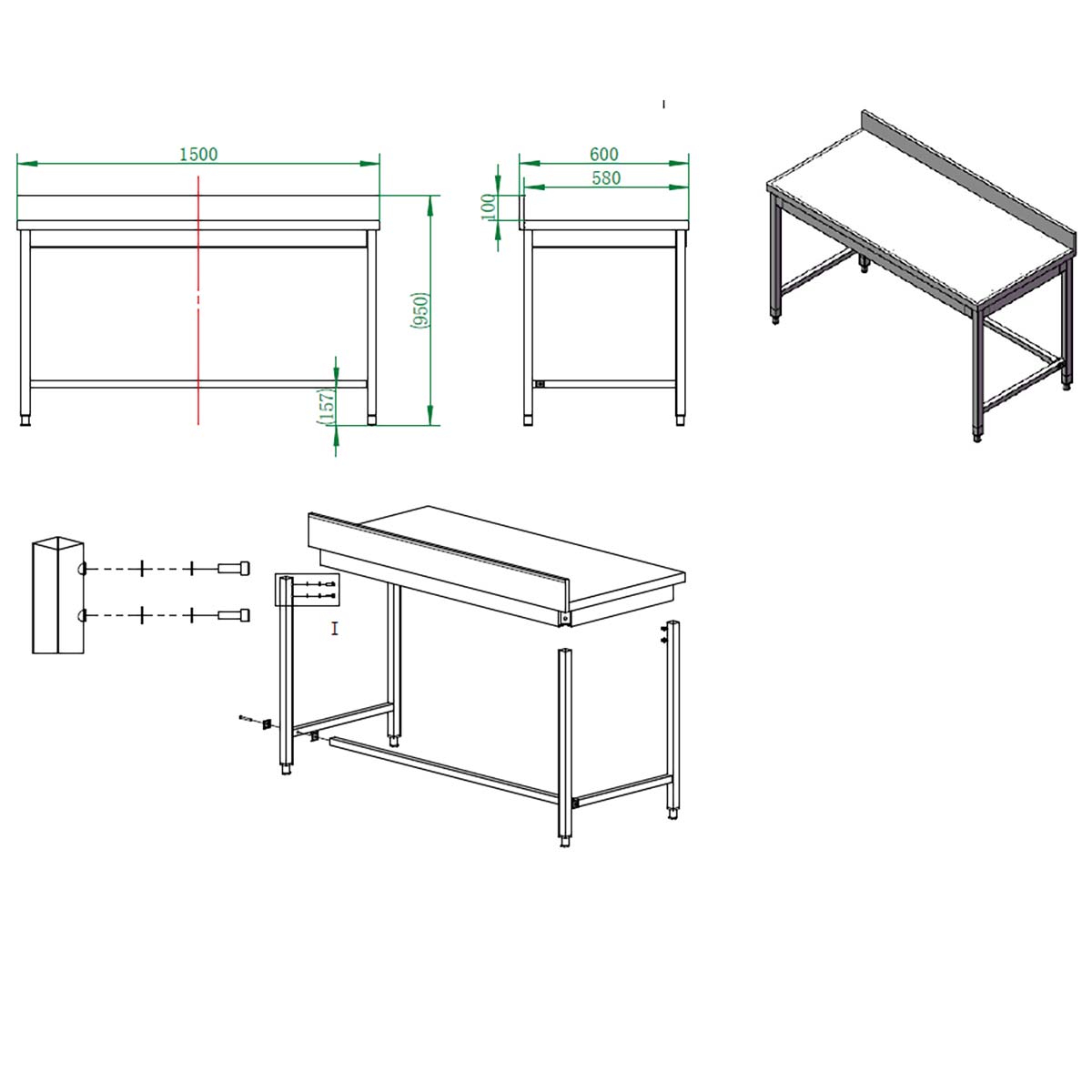 1500

(950)

(157)

600

580

100

I