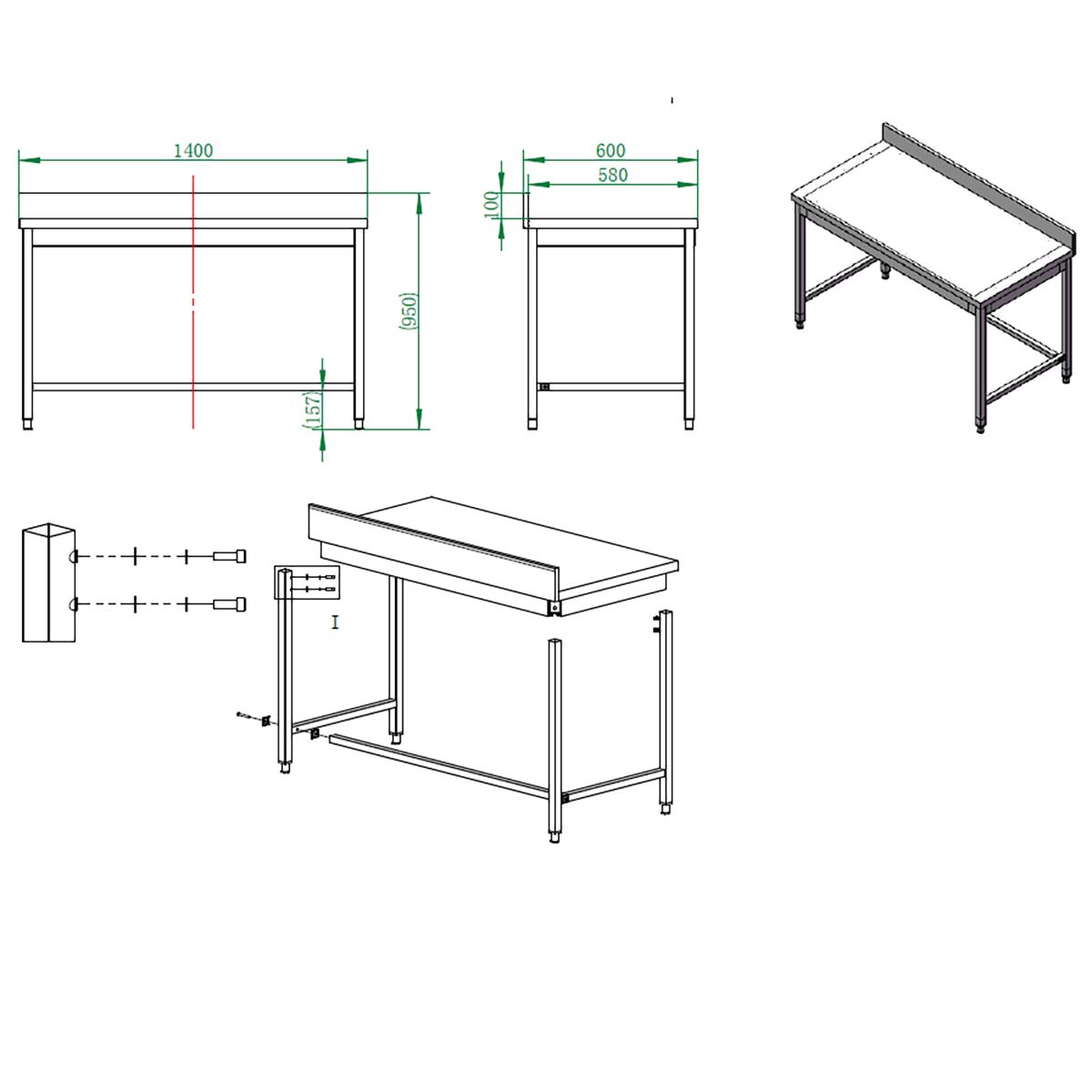 1400

(950)

(157)

600

580

100

I