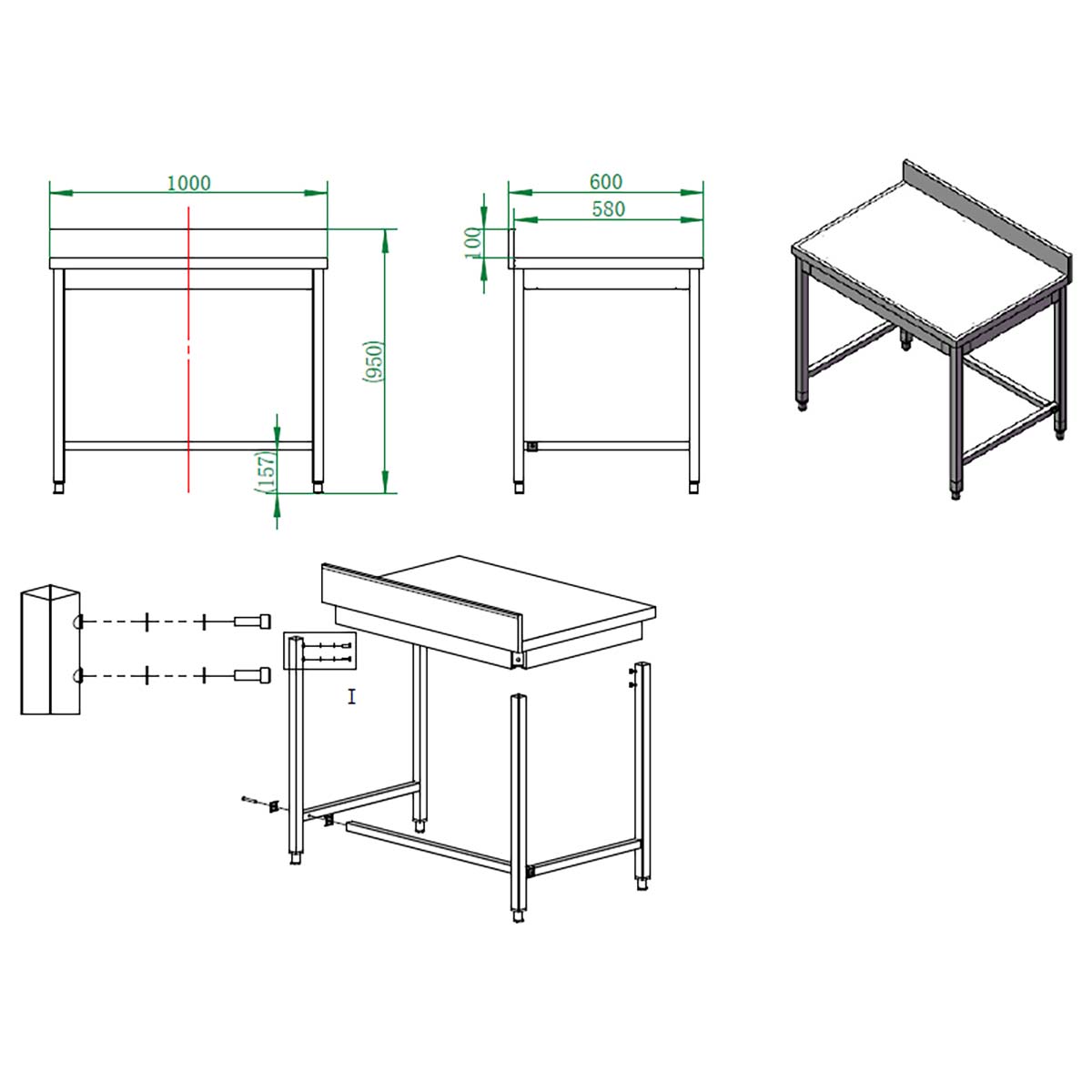 1000

(950)

(157)

600

580

100

I