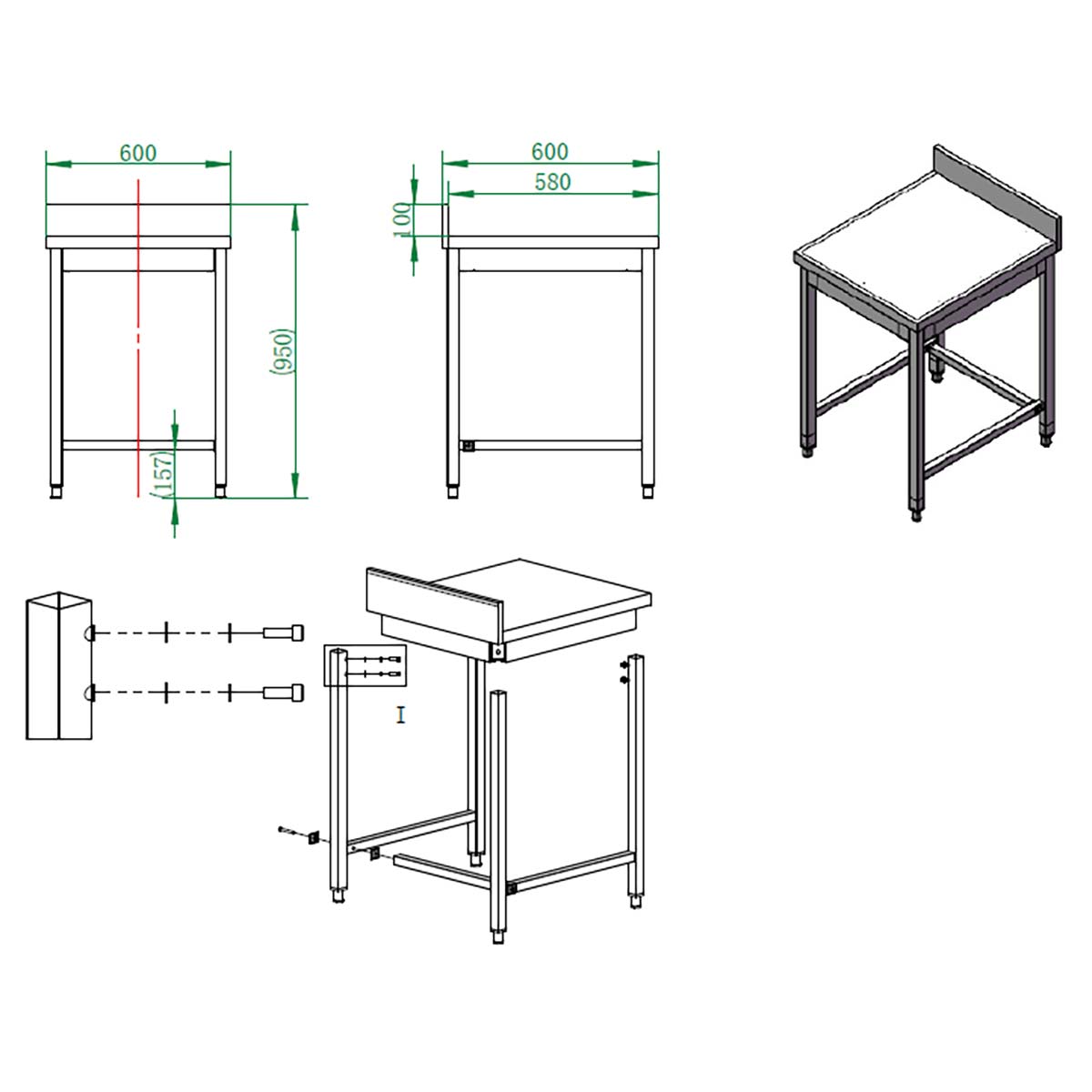 600

(950)

(157)

600

580

100

I