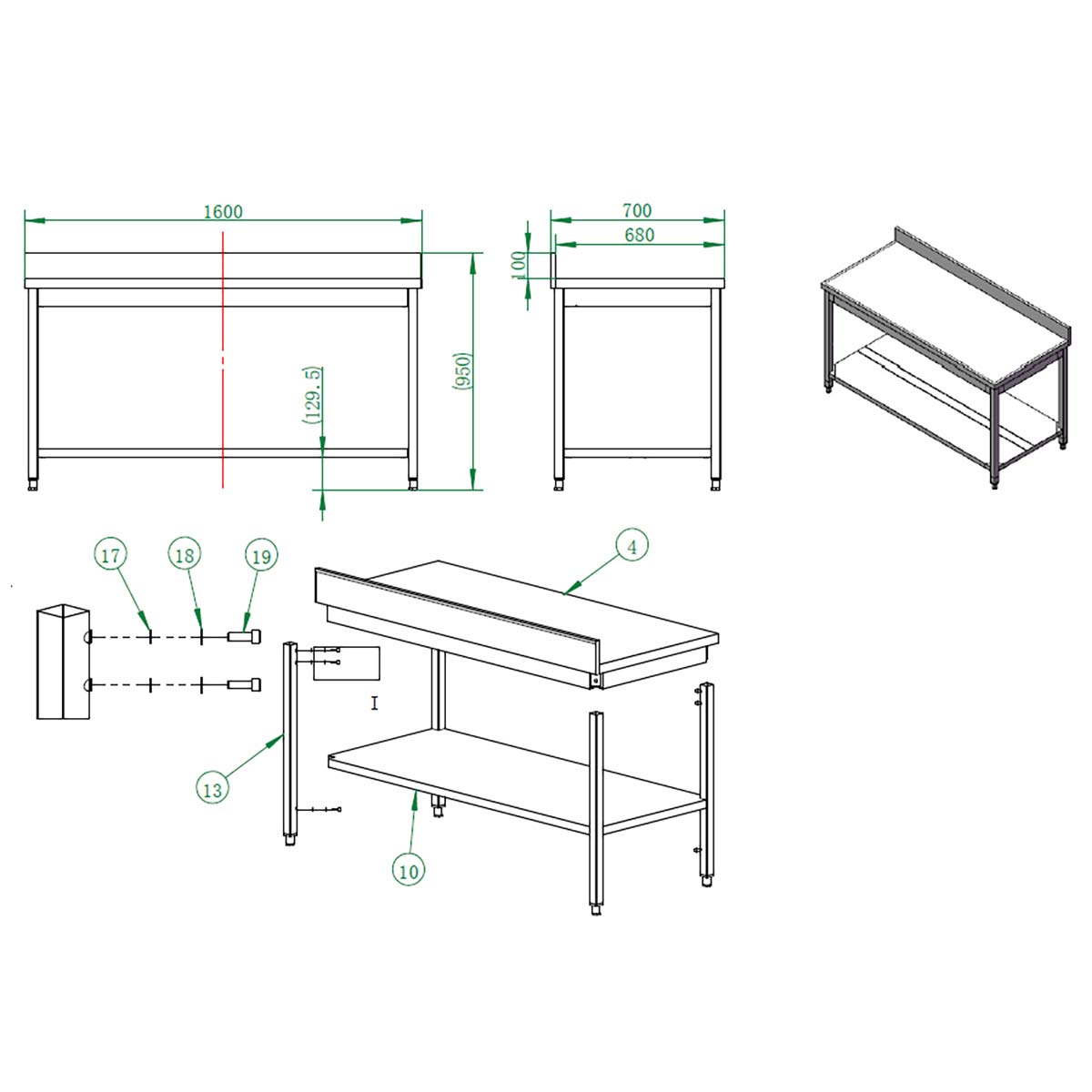 1600

(129.5)

(950)

700

680

100

17

18

19

4

I

13

10