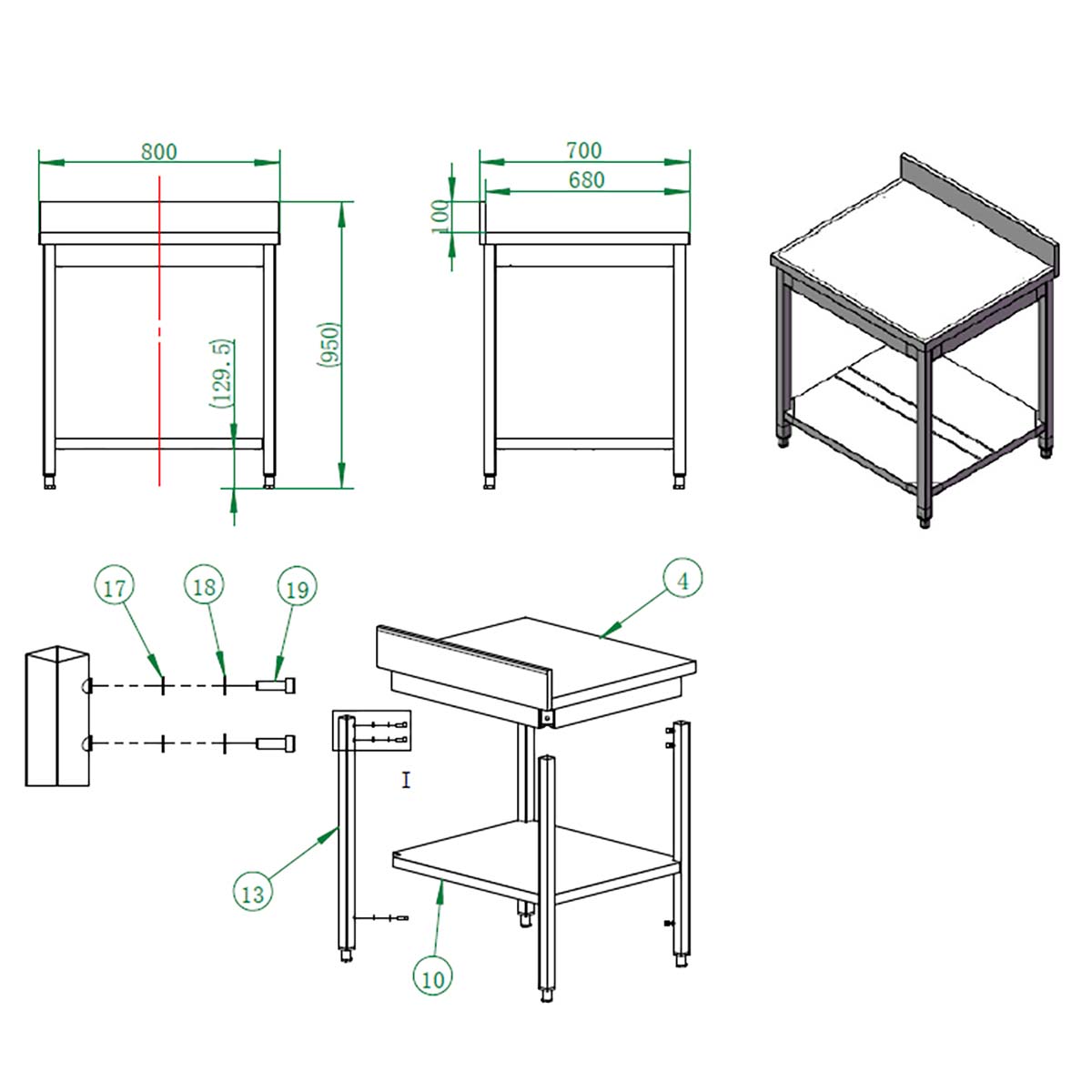 800

(129.5)

(950)

700

680

100

17

18

19

4

I

13

10