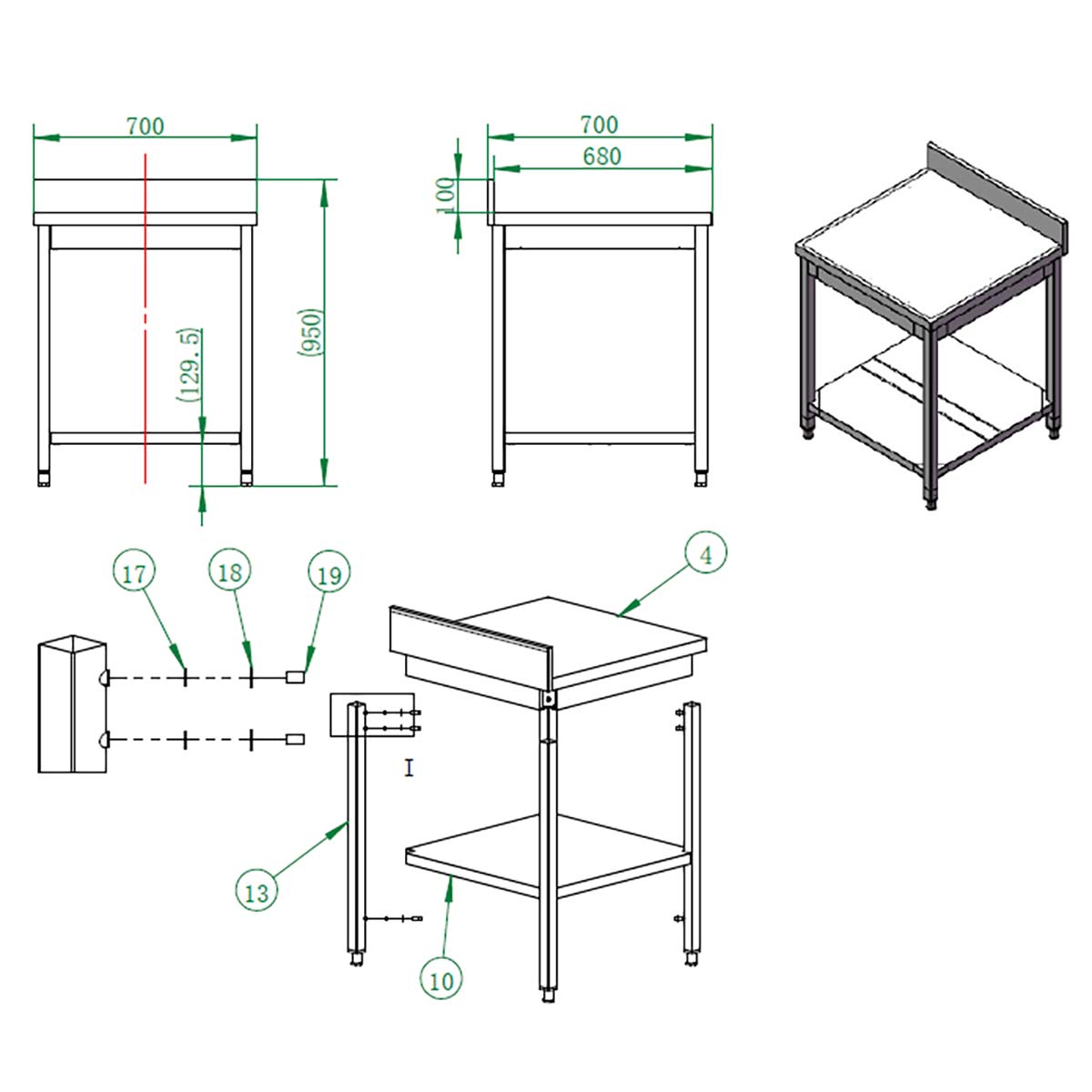 700

(129.5)

(950)

700

680

100

17

18

19

4

I

13

10