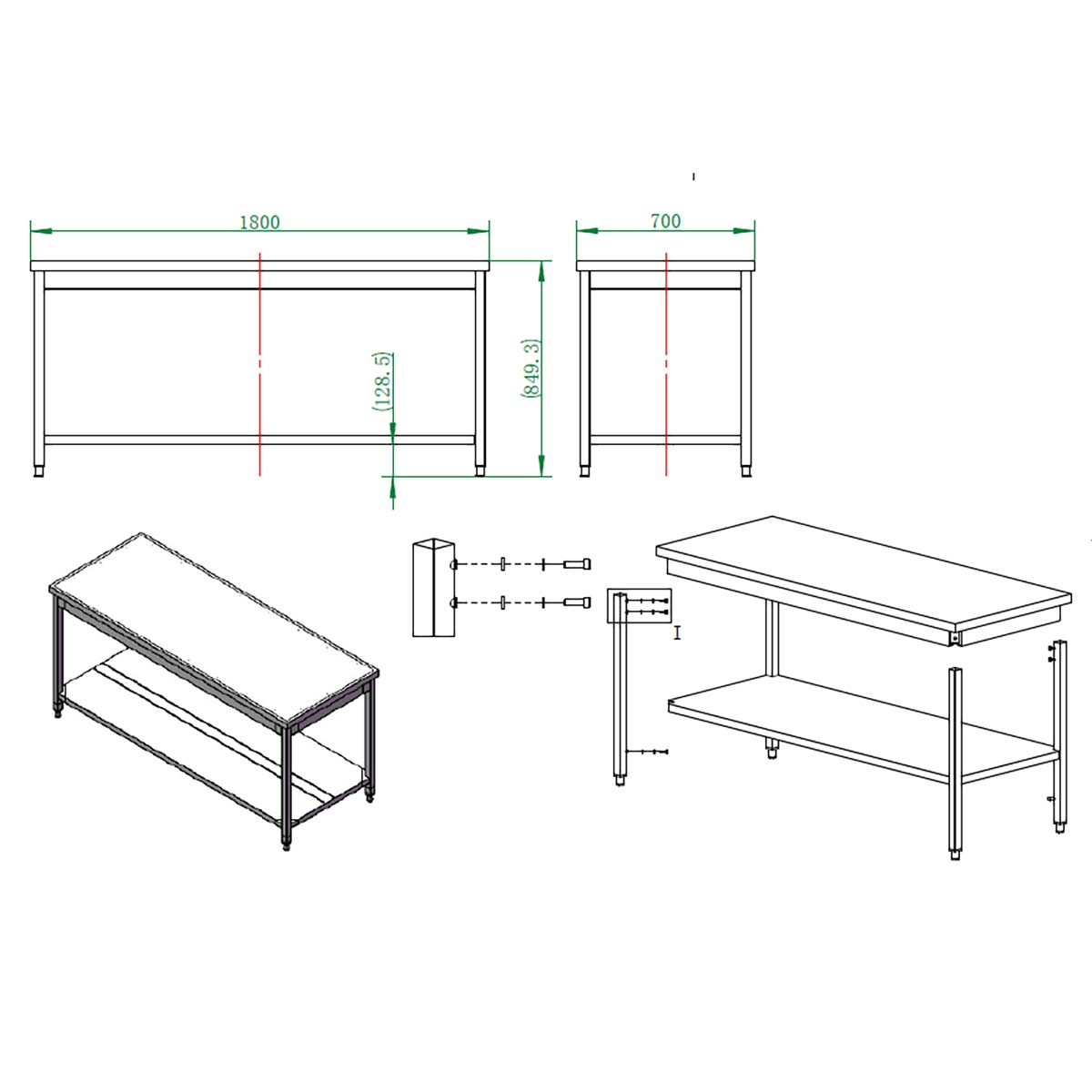 1800

700

(128.5)

(849.3)

I