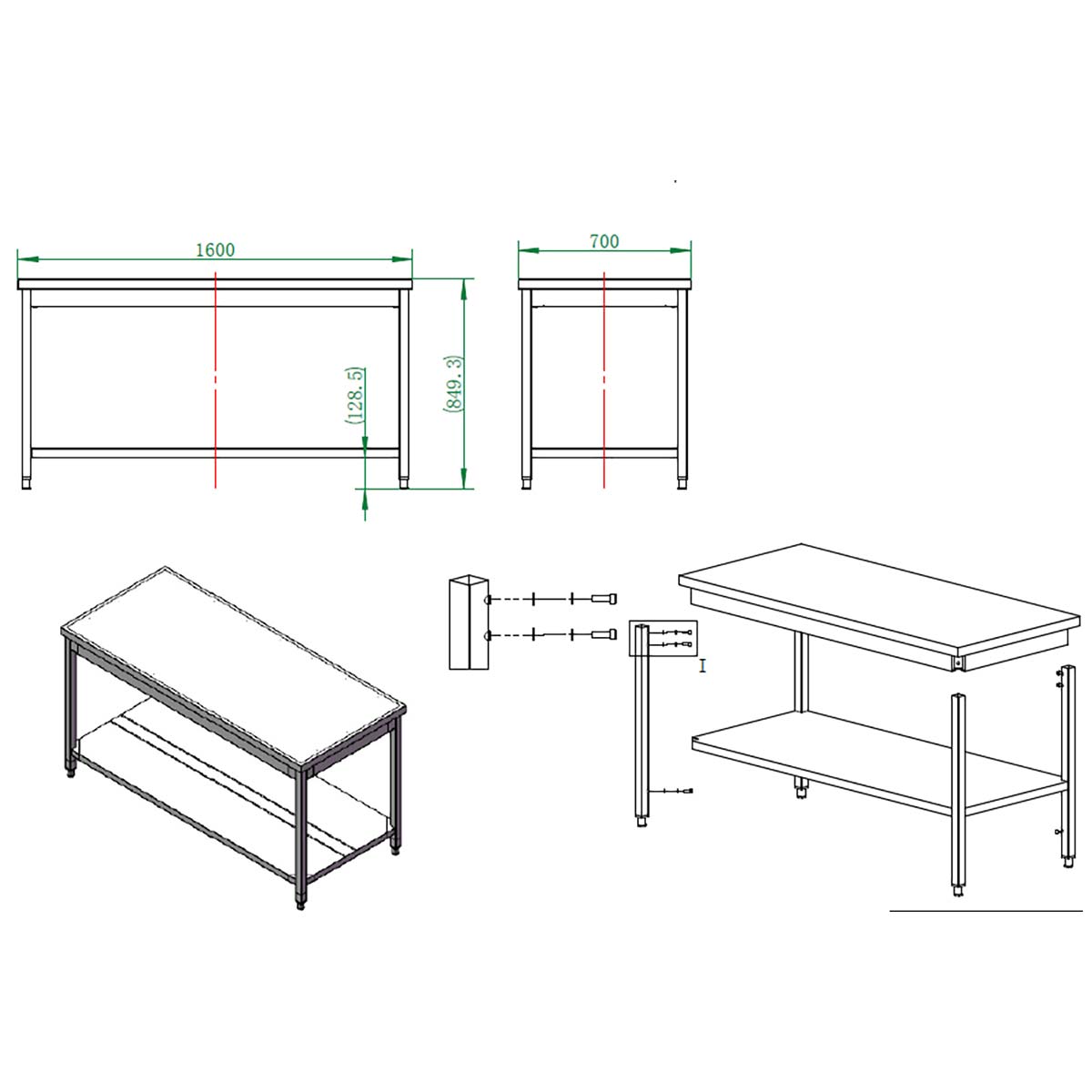 1600

700

(128.5)

(849.3)

I