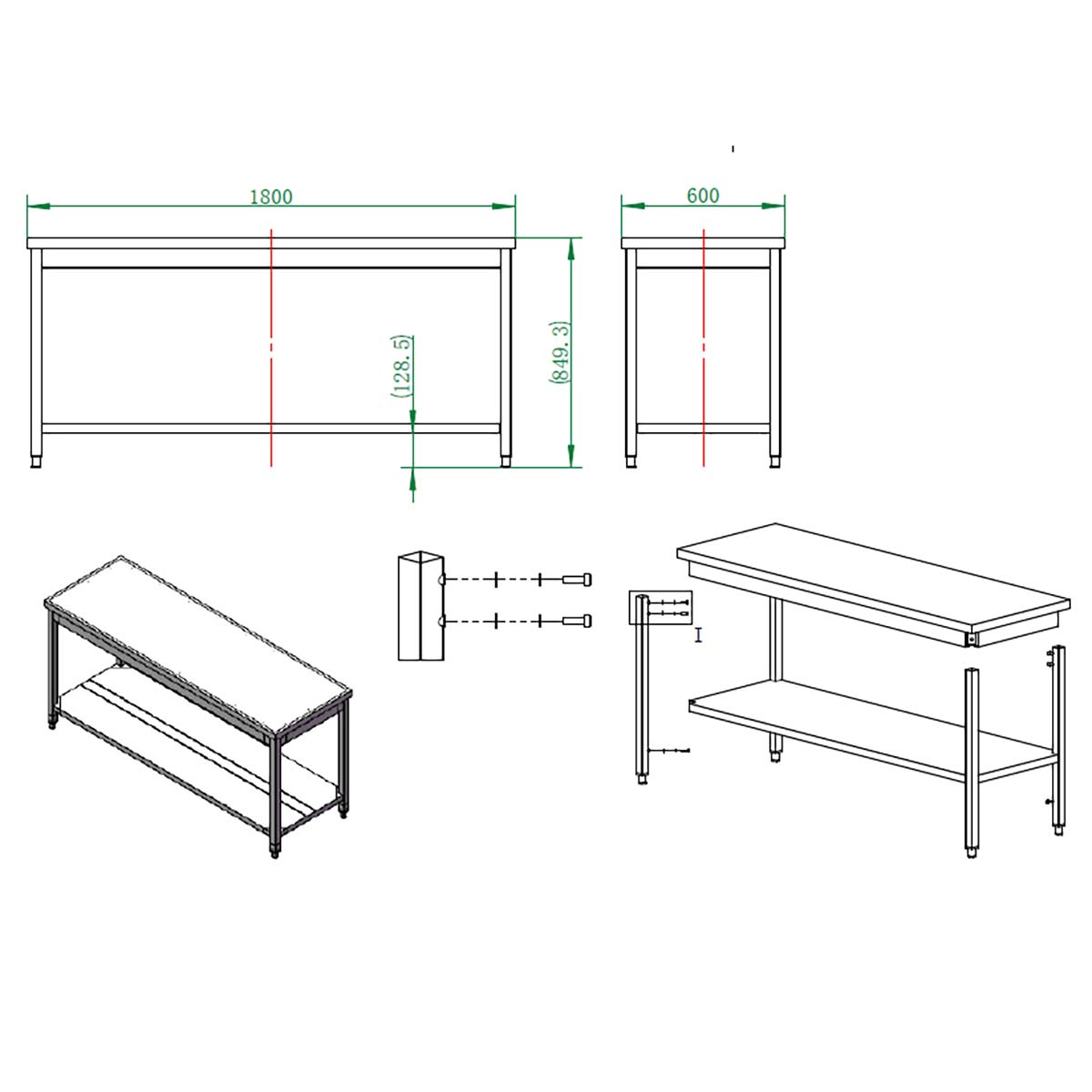 1800

600

(128.5)

(849.3)

I