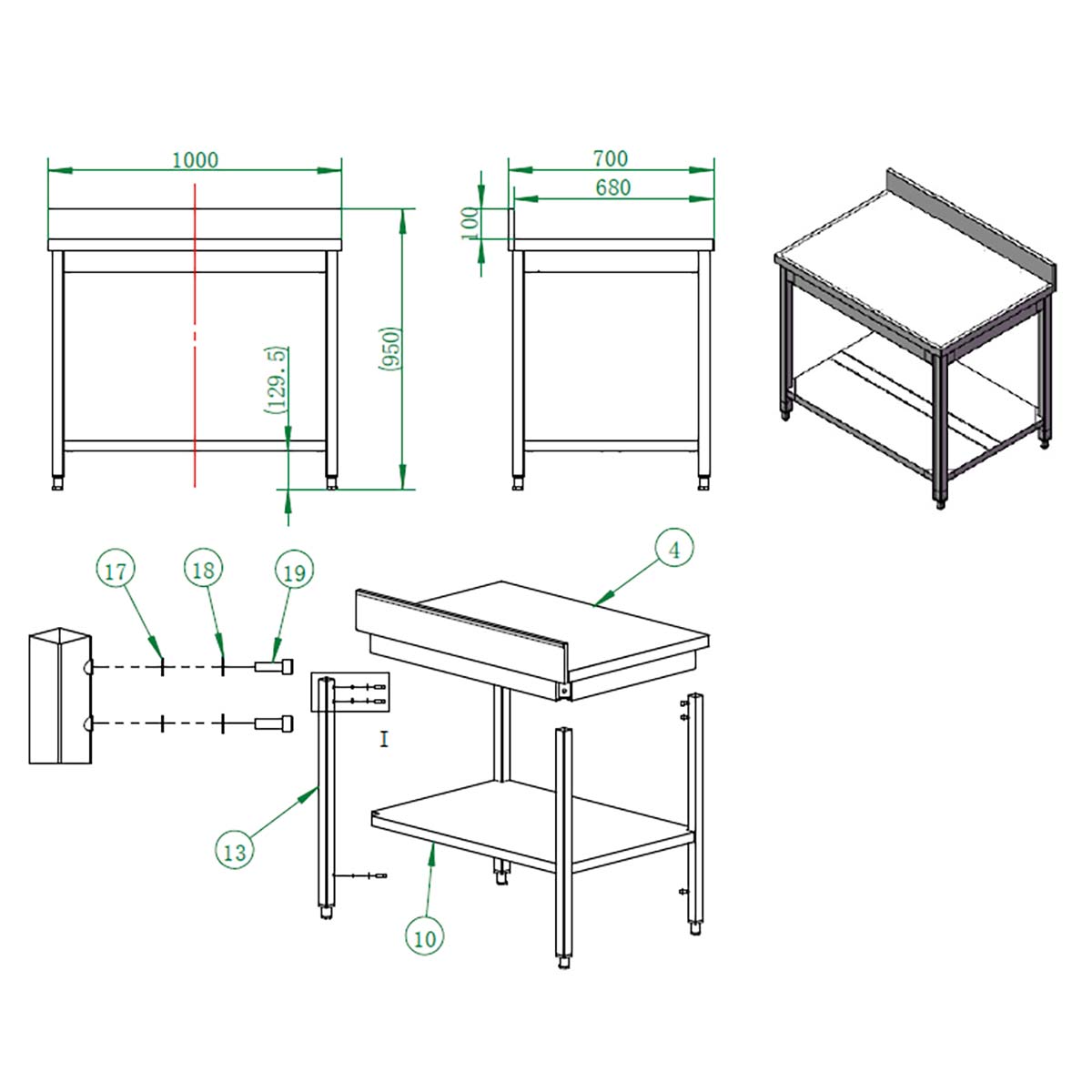 1000

(129.5)

(950)

700

680

100

17

18

19

4

I

13

10