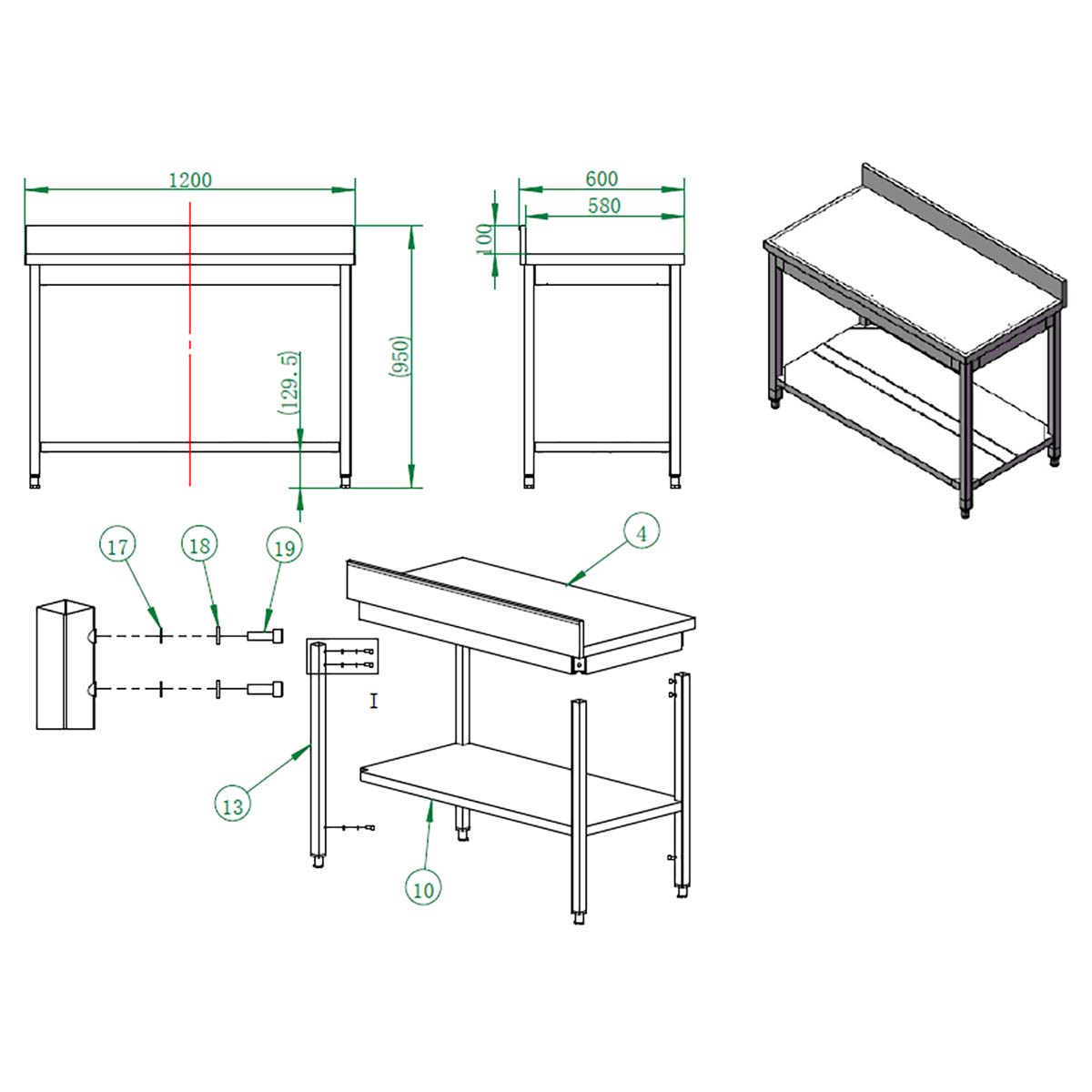 1200

(129.5)

(950)

600

580

100

17

18

19

4

I

13

10