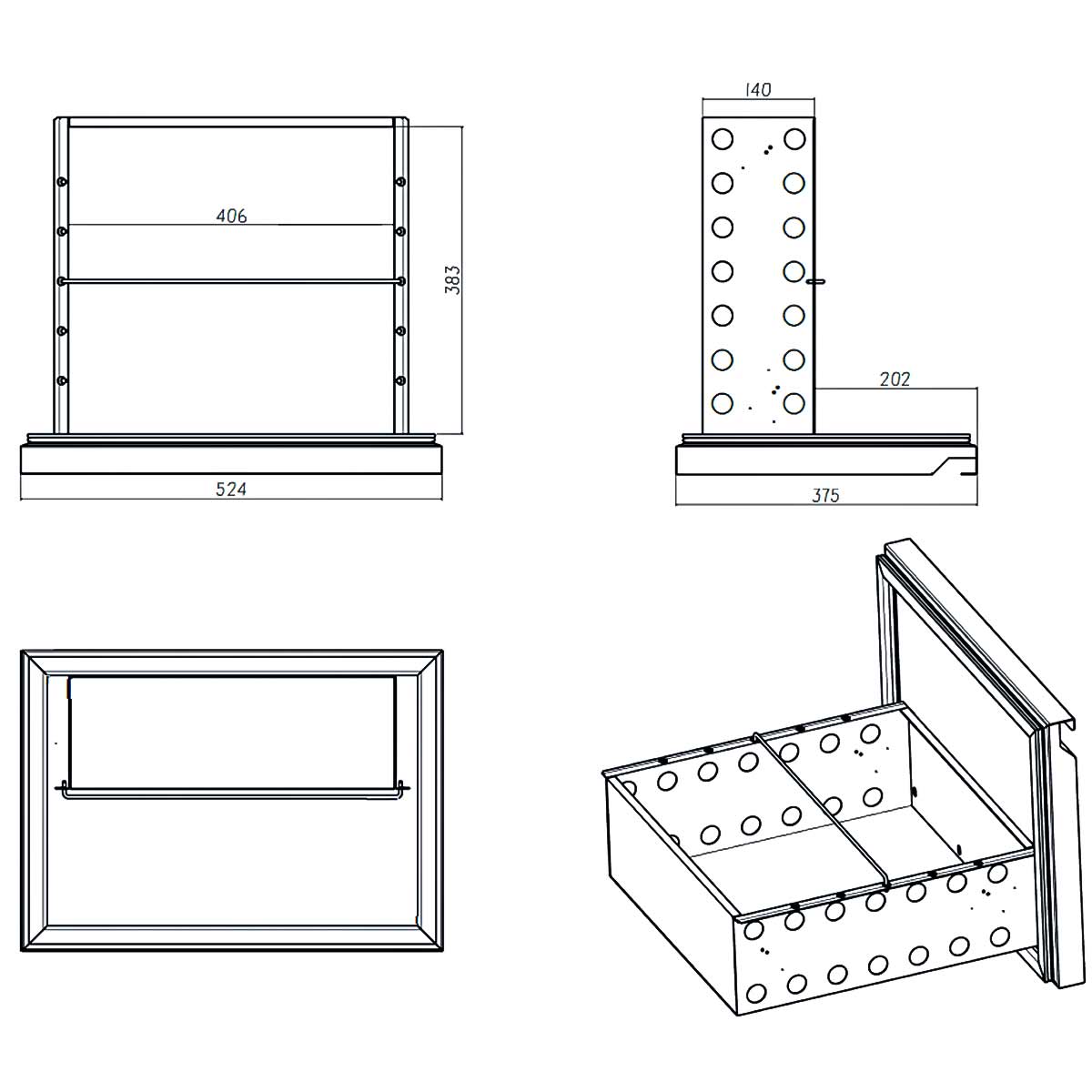 406

383

524

140

202

375